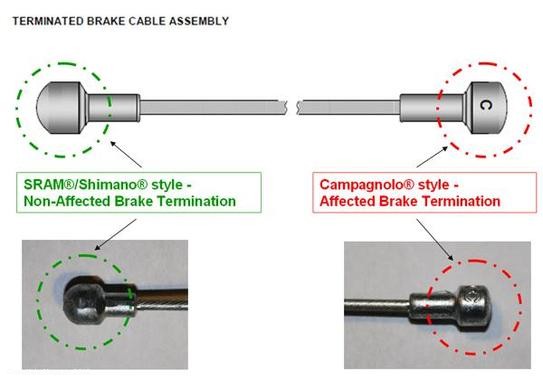 TERMINATED BRAKE CABLE ASSEMBLY

C

SRAM®/Shimano® style - Non-Affected Brake Termination

Campagnolo® style - Affected Brake Termination